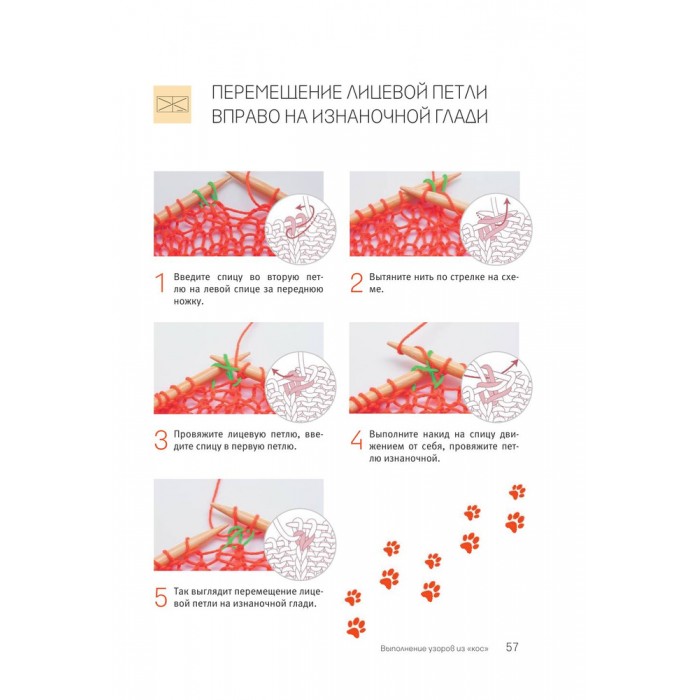 ПЕРЕМЕЩЕНИЕ ЛИЦЕВОЙ ПЕТЛИ ВПРАВО НА ИЗНАНОЧНОЙ ГЛАДИ

1 Введите спицу во вторую петлю на левой спице за переднюю ножку.

2 Вытяните нить по стрелке на схеме.

3 Провяжите лицевую петлю, введите спицу в первую петлю.

4 Выполните накид на спицу движением от себя, провяжите петлю изнаночной.

5 Так выглядит перемещение лицевой петли на изнаночной глади.

Выполнение узоров из «кос» 57