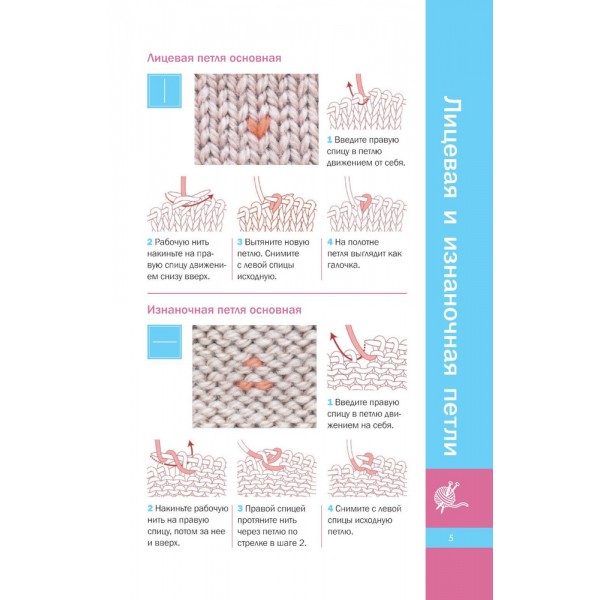 Лицевая петля основная

1 Введите правую спицу в петлю движением от себя.

2 Рабочую нить накиньте на правую спицу движением снизу вверх.

3 Вытяните новую петлю. Снимите с левой спицы исходную.

4 На полотне петля выглядит как галочка.

Изнаночная петля основная

1 Введите правую спицу в петлю движением на себя.

2 Накиньте рабочую нить на правую спицу, потом за нее и вверх.

3 Правой спицей протяните нить через петлю по стрелке в шаге 2.

4 Снимите с левой спицы исходную петлю.

Лицевая и изнаночная петли

5